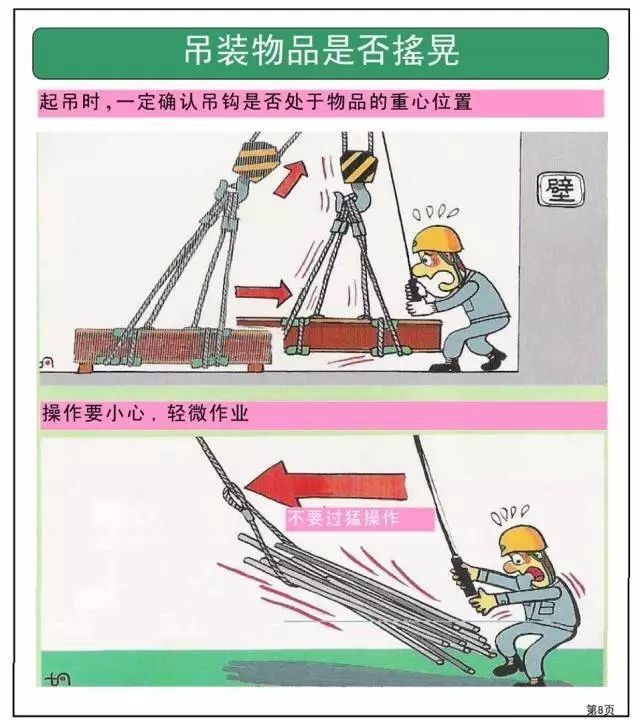 吊装物品是否摇晃

起吊时，一定确认吊钩是否处于物品的重心位置

壁

操作要小心，轻微作业

不要过猛操作

第8页